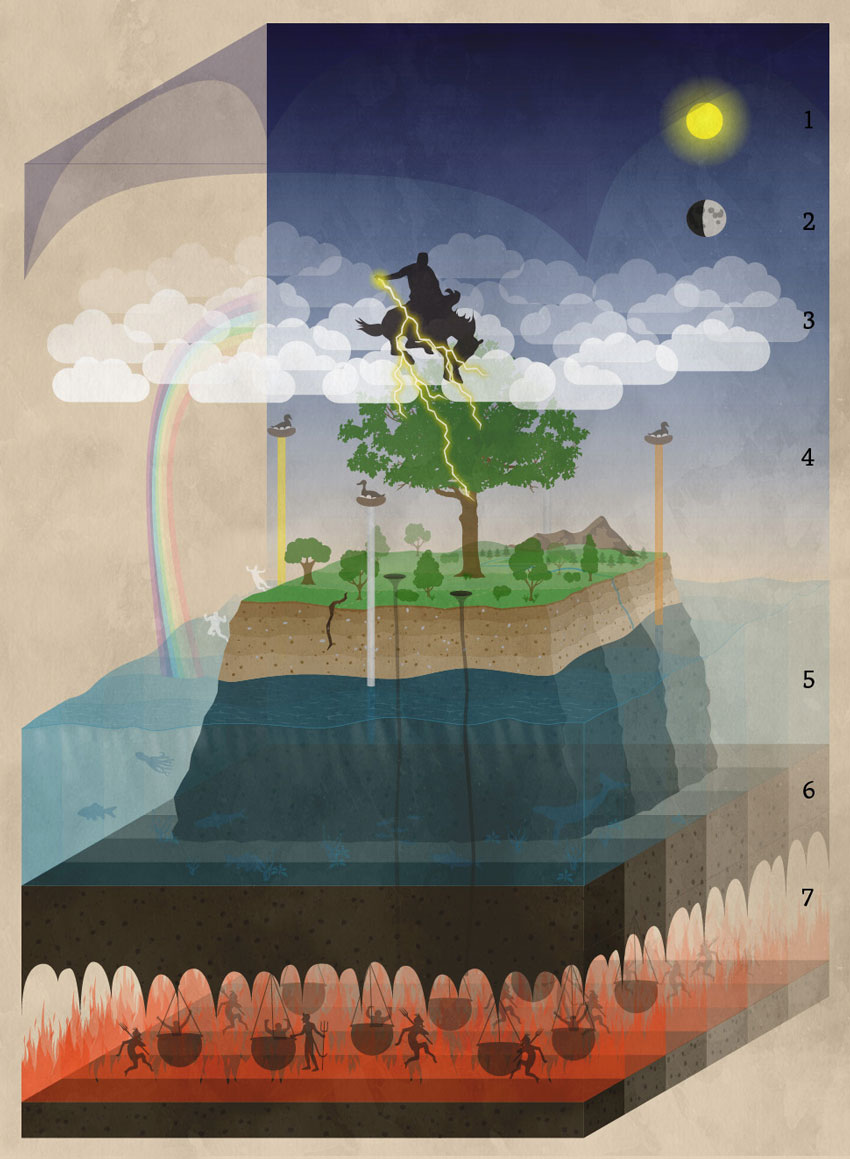 1

2

3

4

5

6

7