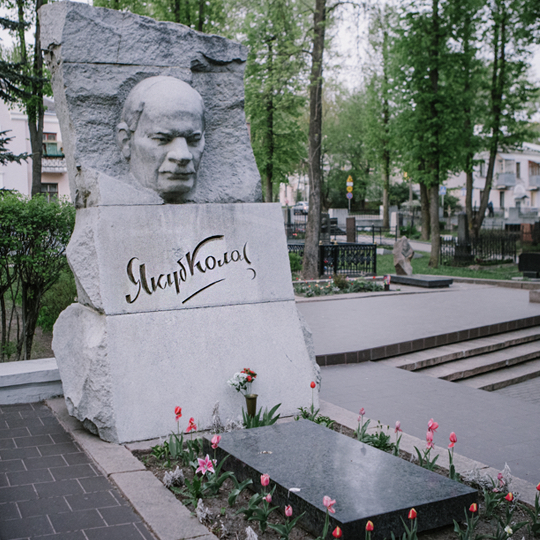 Якуб Колас